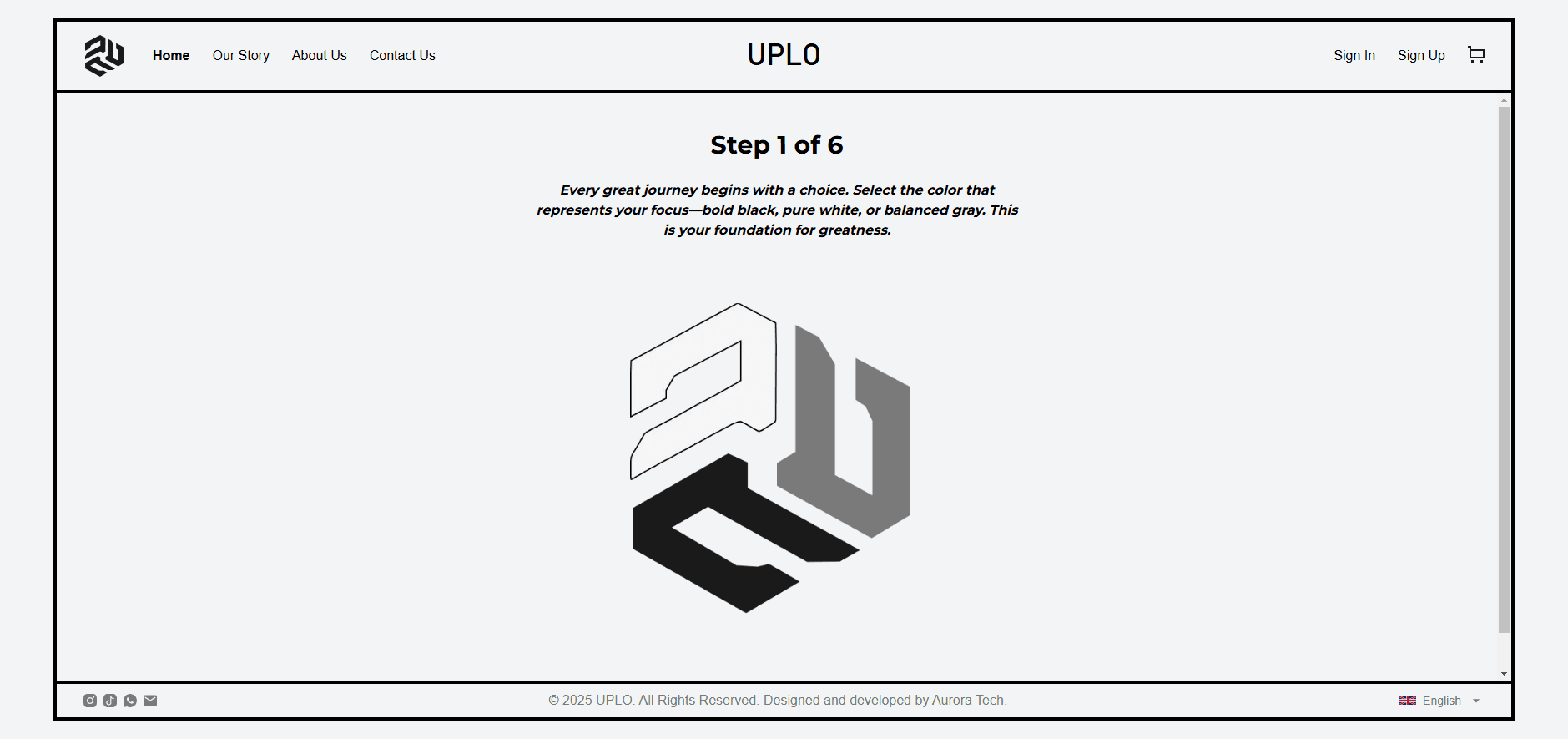 Home Our Story About Us Contact Us

UPLO

Sign In Sign Up

Step 1 of 6

Every great journey begins with a choice. Select the color that represents your focus—bold black, pure white, or balanced gray. This is your foundation for greatness.

© 2025 UPLO. All Rights Reserved. Designed and developed by Aurora Tech.

English